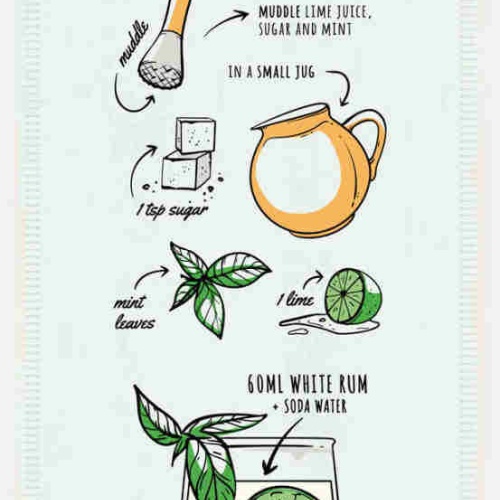 muddle

MUDDLE LIME JUICE, SUGAR AND MINT

IN A SMALL JUG

1 tsp sugar

mint leaves

1 lime

60ML WHITE RUM + SODA WATER