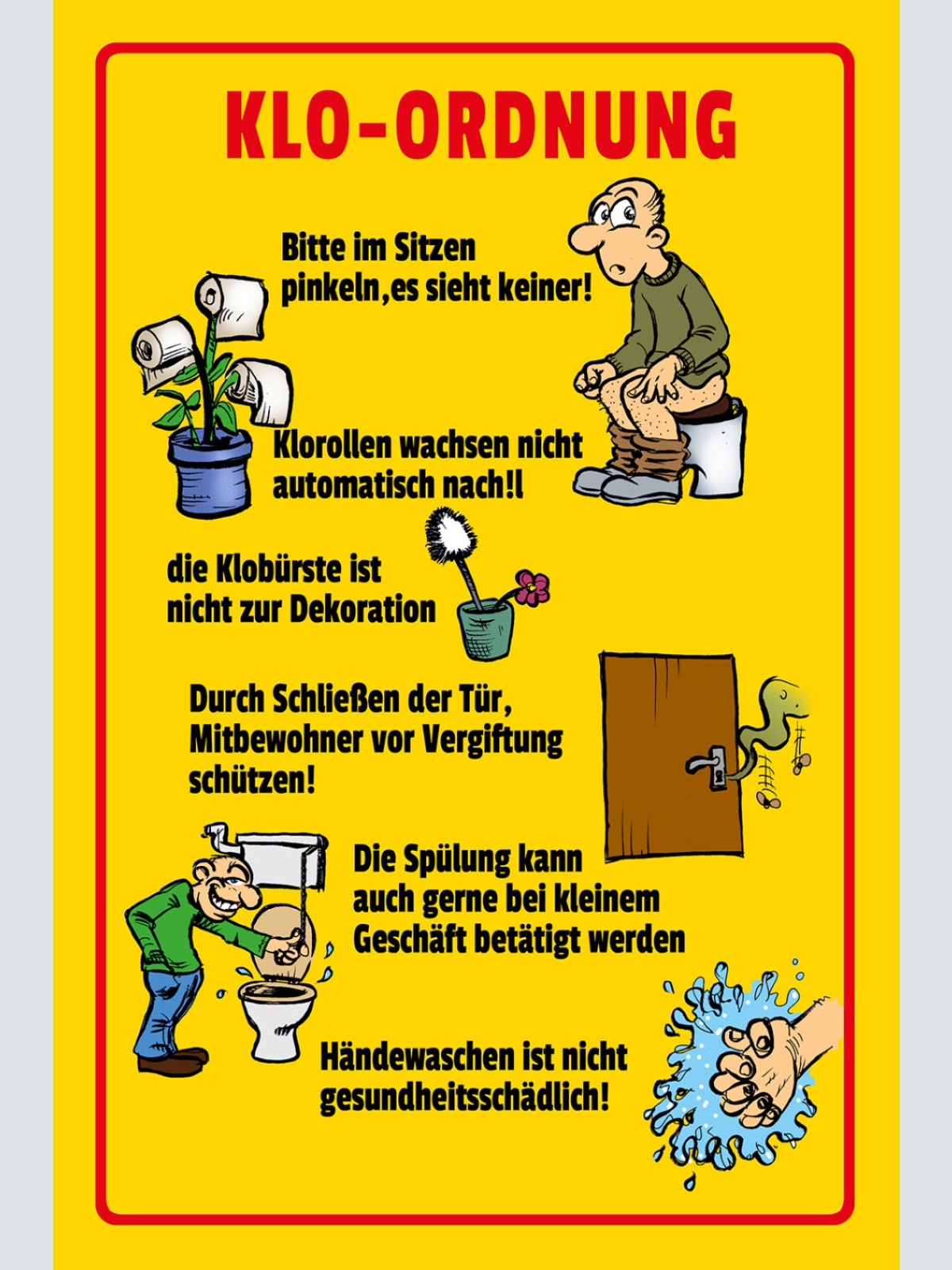 KLO-ORDNUNG

Bitte im Sitzen pinkeln,es sieht keiner!

Klorollen wachsen nicht automatisch nach!l

die Klobürste ist nicht zur Dekoration

Durch Schließen der Tür, Mitbewohner vor Vergiftung schützen!

Die Spülung kann auch gerne bei kleinem Geschäft betätigt werden

Händewaschen ist nicht gesundheitsschädlich!