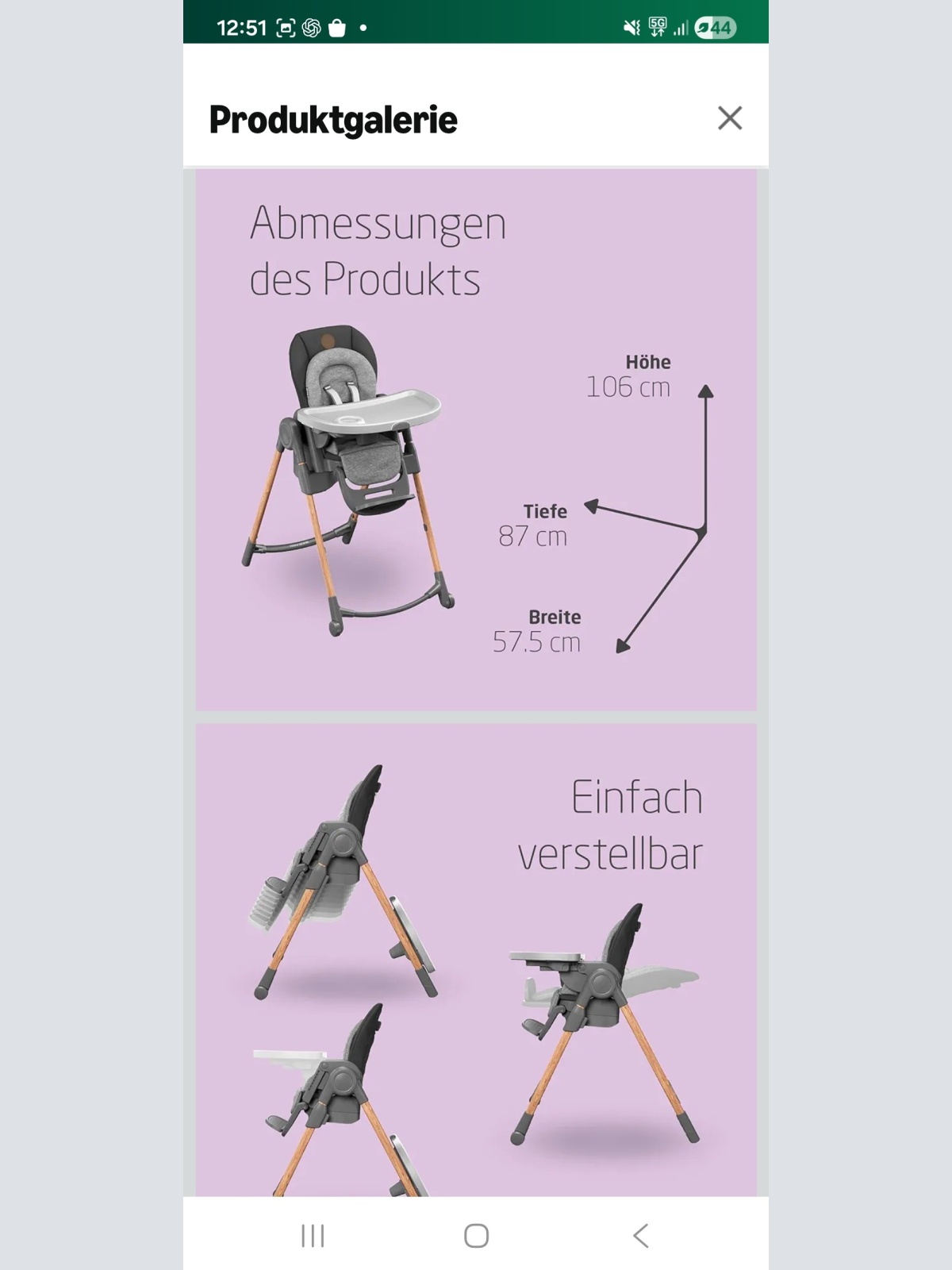 12:51 5G 44

Produktgalerie

Abmessungen des Produkts

Höhe
106 cm

Tiefe
87 cm

Breite
57.5 cm

Einfach verstellbar